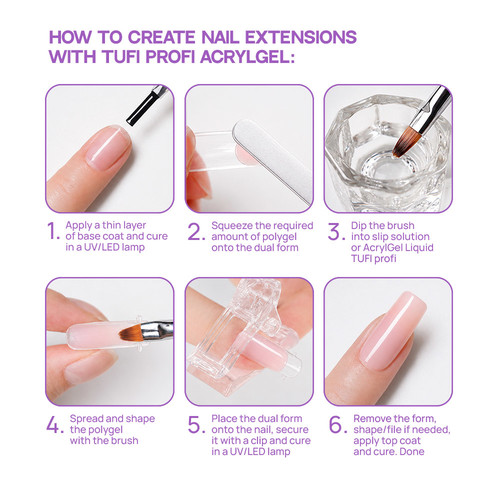 HOW TO CREATE NAIL EXTENSIONS WITH TUFI PROFI ACRYLGEL:

1. Apply a thin layer of base coat and cure in a UV/LED lamp

2. Squeeze the required amount of polygel onto the dual form

3. Dip the brush into slip solution or AcrylGel Liquid TUFI profi

4. Spread and shape the polygel with the brush

5. Place the dual form onto the nail, secure it with a clip and cure in a UV/LED lamp

6. Remove the form, shape/file if needed, apply top coat and cure. Done